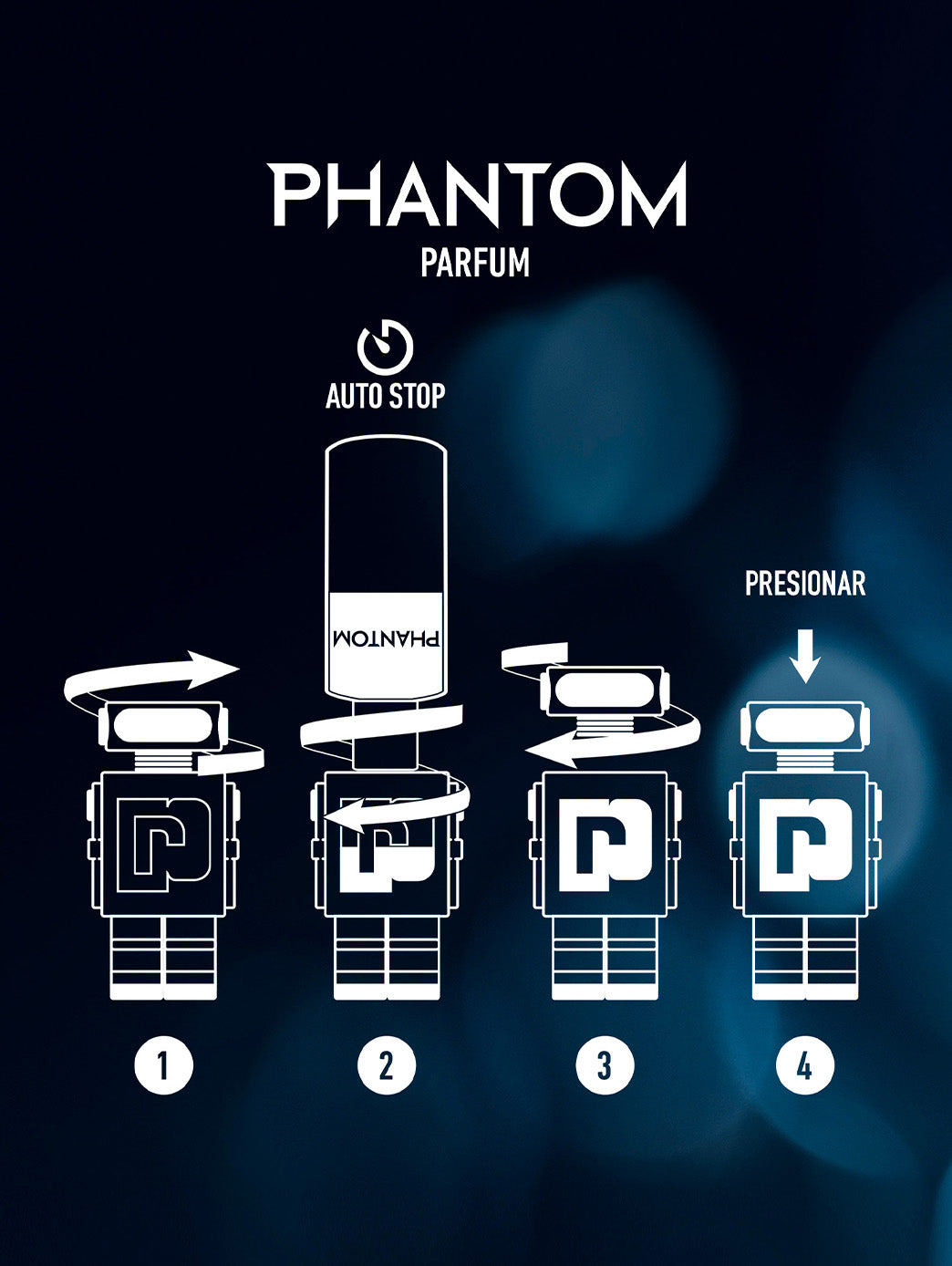 PHANTOM
PARFUM

AUTO STOP

PHANTOM

PRESIONAR

1

2

3

4